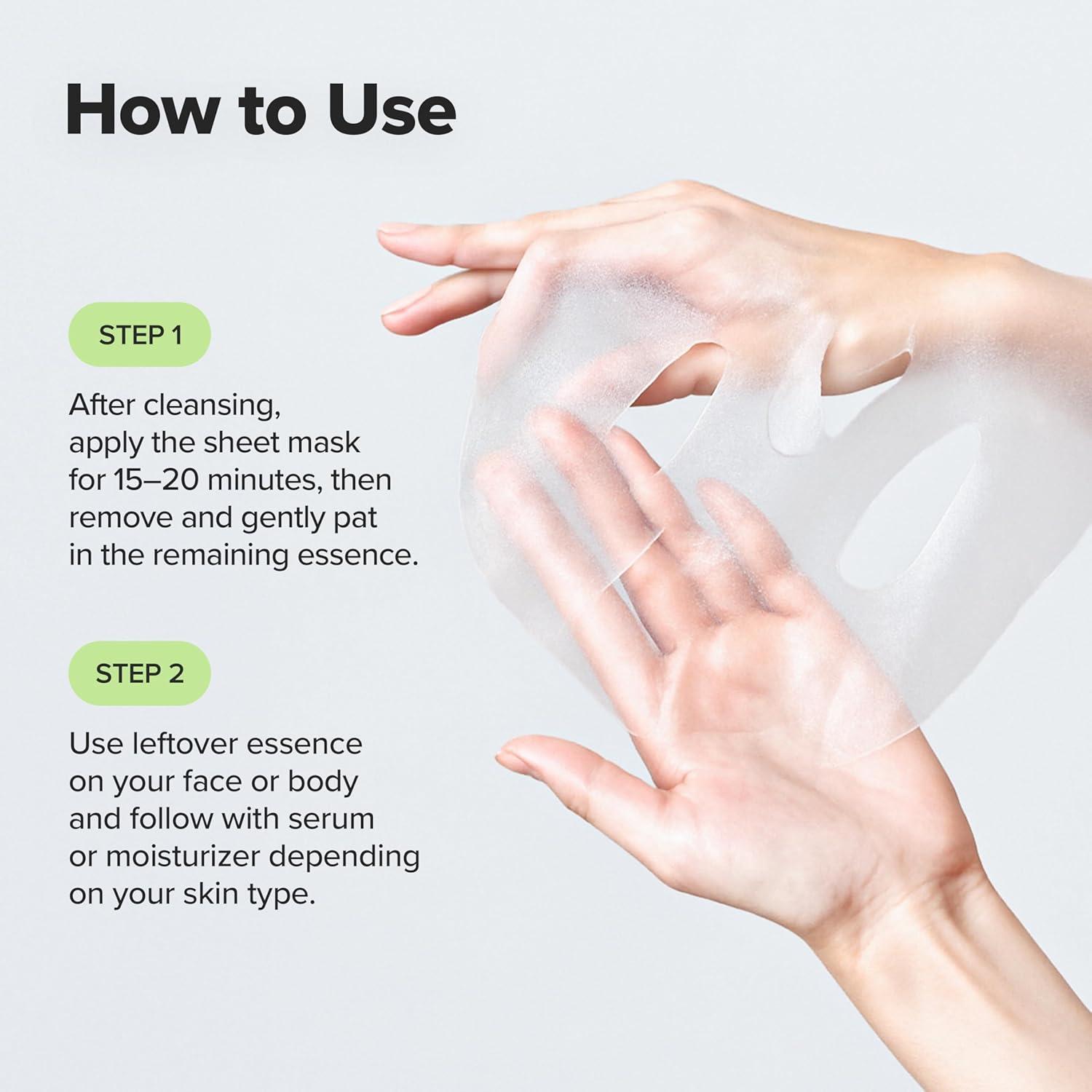 How to Use

STEP 1

After cleansing, apply the sheet mask for 15–20 minutes, then remove and gently pat in the remaining essence.

STEP 2

Use leftover essence on your face or body and follow with serum or moisturizer depending on your skin type.